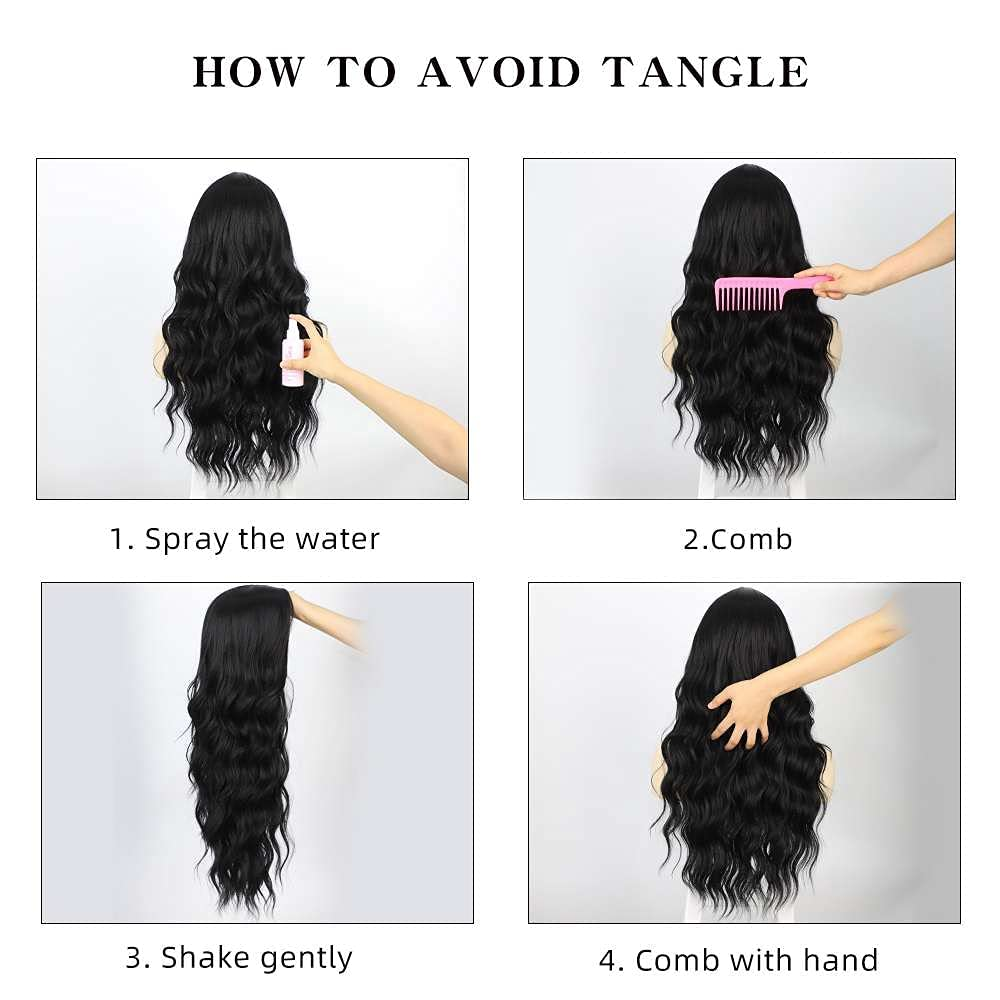 HOW TO AVOID TANGLE

1. Spray the water

2.Comb

3. Shake gently

4. Comb with hand