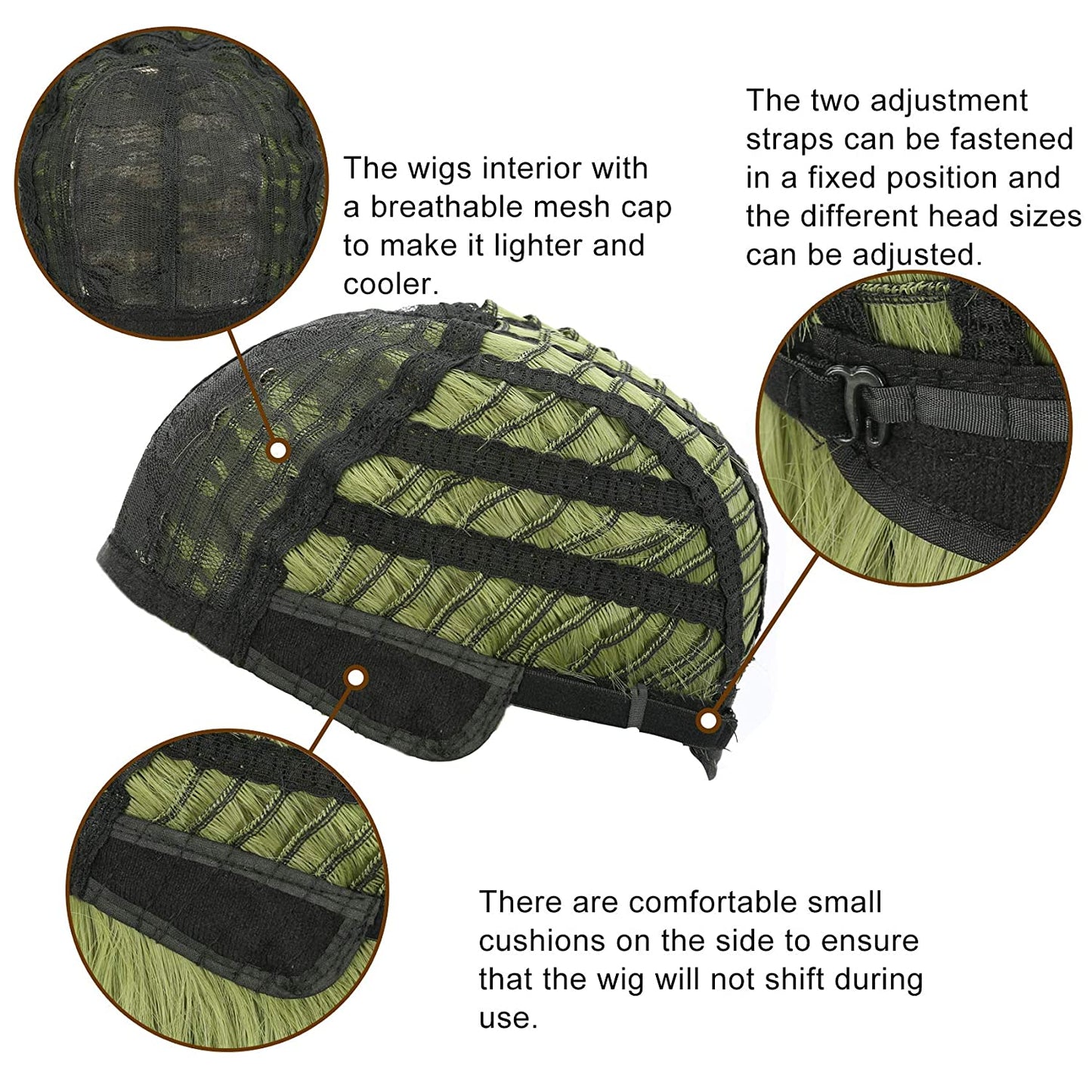 The wigs interior with a breathable mesh cap to make it lighter and cooler.

The two adjustment straps can be fastened in a fixed position and the different head sizes can be adjusted.

There are comfortable small cushions on the side to ensure that the wig will not shift during use.