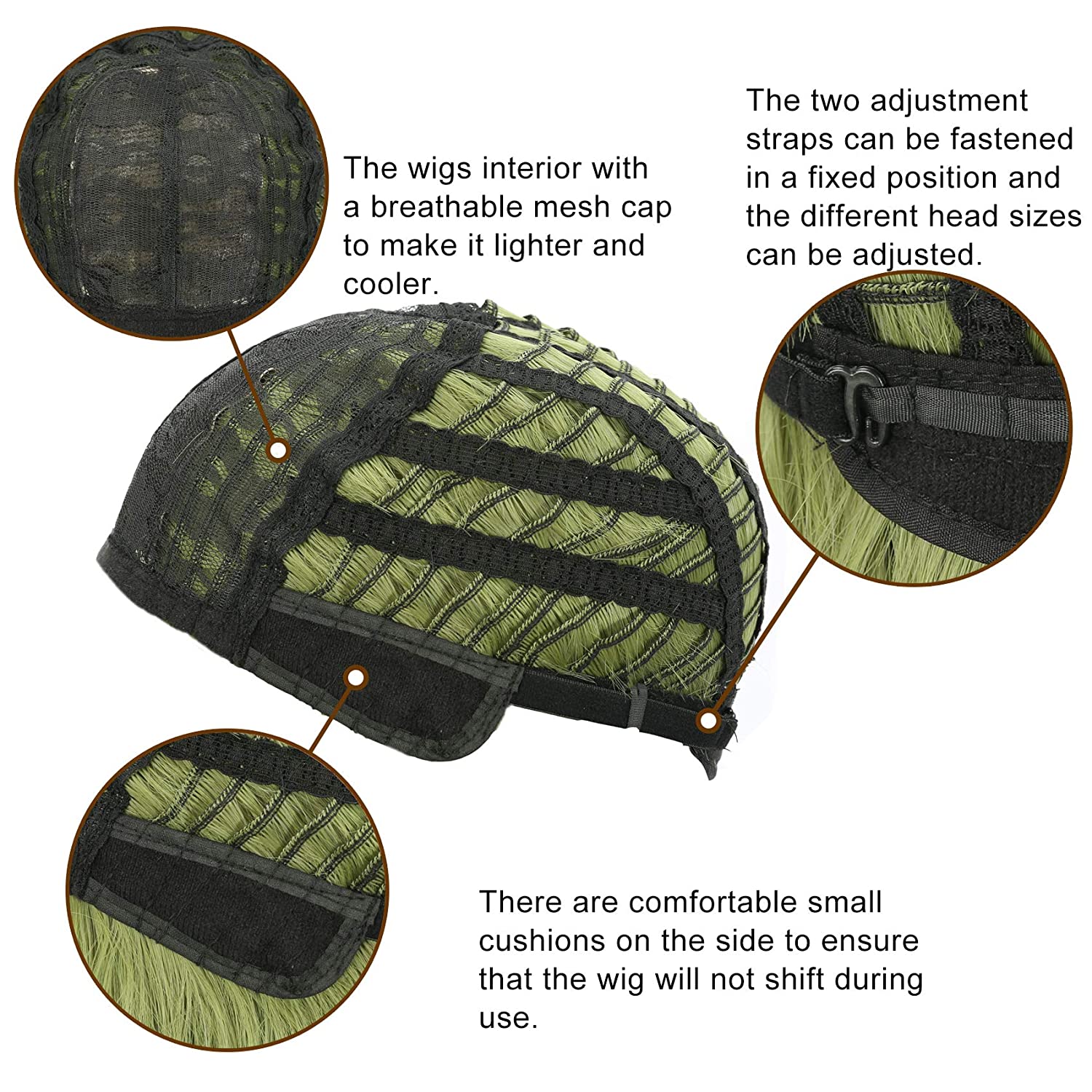 The wigs interior with a breathable mesh cap to make it lighter and cooler.

The two adjustment straps can be fastened in a fixed position and the different head sizes can be adjusted.

There are comfortable small cushions on the side to ensure that the wig will not shift during use.