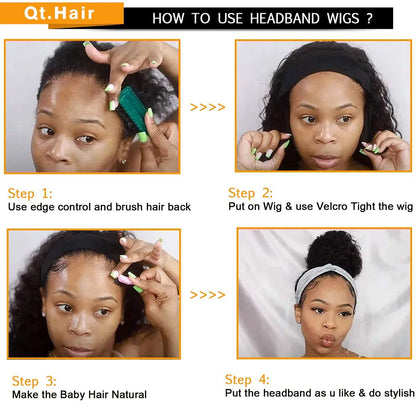 Qt.Hair

HOW TO USE HEADBAND WIGS ?

>>>>

Step 1:
Use edge control and brush hair back

Step 2:
Put on Wig & use Velcro Tight the wig

>>>>

Step 3:
Make the Baby Hair Natural

Step 4:
Put the headband as u like & do stylish